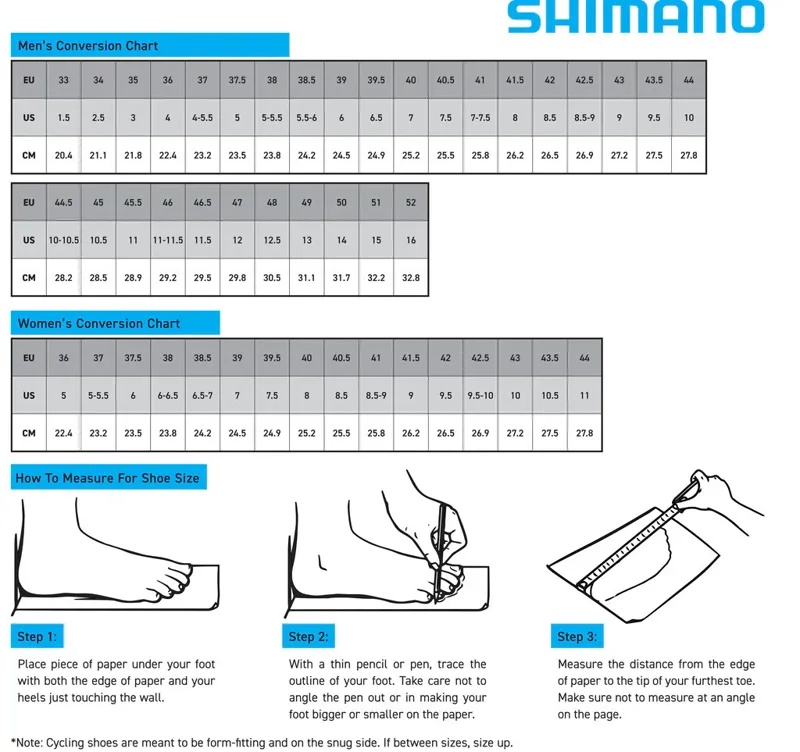 SHIMANO

Men's Conversion Chart

| EU | 33 | 34 | 35 | 36 | 37 | 37.5 | 38 | 38.5 | 39 | 39.5 | 40 | 40.5 | 41 | 41.5 | 42 | 42.5 | 43 | 43.5 | 44 |
|---|---|---|---|---|---|---|---|---|---|---|---|---|---|---|---|---|---|---|---|
| US | 1.5 | 2.5 | 3 | 4 | 4-5.5 | 5 | 5-5.5 | 5.5-6 | 6 | 6.5 | 7 | 7.5 | 7-7.5 | 8 | 8.5 | 8.5-9 | 9 | 9.5 | 10 |
| CM | 20.4 | 21.1 | 21.8 | 22.4 | 23.2 | 23.5 | 23.8 | 24.2 | 24.5 | 24.9 | 25.2 | 25.5 | 25.8 | 26.2 | 26.5 | 26.9 | 27.2 | 27.5 | 27.8 |

| EU | 44.5 | 45 | 45.5 | 46 | 46.5 | 47 | 48 | 49 | 50 | 51 | 52 |
|---|---|---|---|---|---|---|---|---|---|---|---|
| US | 10-10.5 | 10.5 | 11 | 11-11.5 | 11.5 | 12 | 12.5 | 13 | 14 | 15 | 16 |
| CM | 28.2 | 28.5 | 28.9 | 29.2 | 29.5 | 29.8 | 30.5 | 31.1 | 31.7 | 32.2 | 32.8 |

Women's Conversion Chart

| EU | 36 | 37 | 37.5 | 38 | 38.5 | 39 | 39.5 | 40 | 40.5 | 41 | 41.5 | 42 | 42.5 | 43 | 43.5 | 44 |
|---|---|---|---|---|---|---|---|---|---|---|---|---|---|---|---|---|
| US | 5 | 5-5.5 | 6 | 6-6.5 | 6.5-7 | 7 | 7.5 | 8 | 8.5 | 8.5-9 | 9 | 9.5 | 9.5-10 | 10 | 10.5 | 11 |
| CM | 22.4 | 23.2 | 23.5 | 23.8 | 24.2 | 24.5 | 24.9 | 25.2 | 25.5 | 25.8 | 26.2 | 26.5 | 26.9 | 27.2 | 27.5 | 27.8 |

How To Measure For Shoe Size

Step 1:

Place piece of paper under your foot with both the edge of paper and your heels just touching the wall.

Step 2:

With a thin pencil or pen, trace the outline of your foot. Take care not to angle the pen out or in making your foot bigger or smaller on the paper.

Step 3:

Measure the distance from the edge of paper to the tip of your furthest toe. Make sure not to measure at an angle on the page.

*Note: Cycling shoes are meant to be form-fitting and on the snug side. If between sizes, size up.