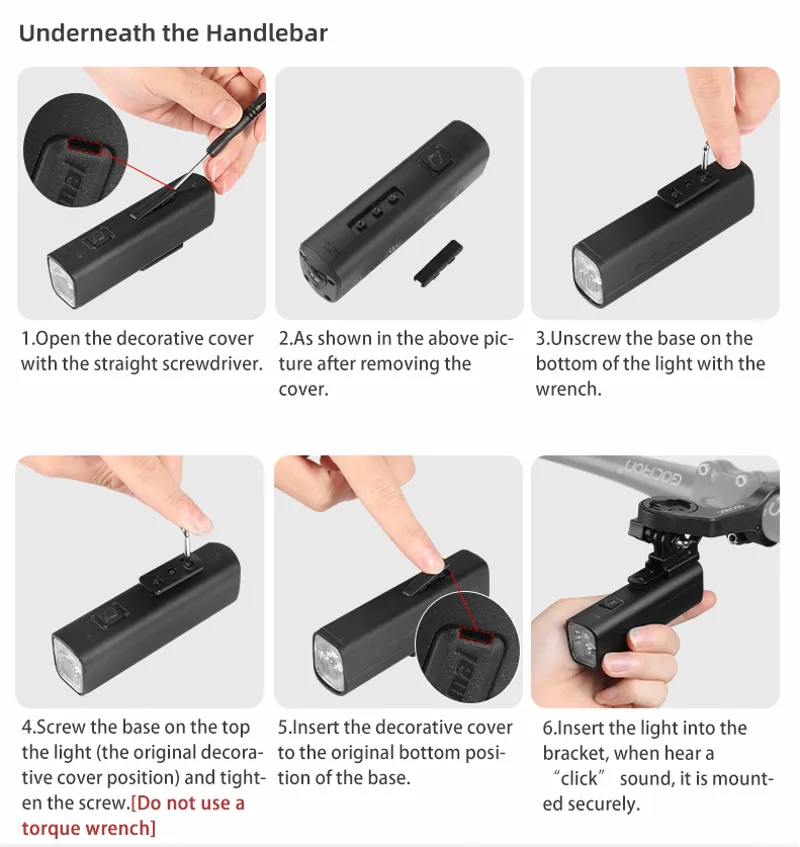 Underneath the Handlebar

1.Open the decorative cover with the straight screwdriver.

2.As shown in the above picture after removing the cover.

3.Unscrew the base on the bottom of the light with the wrench.

GACIRON

4.Screw the base on the top the light (the original decorative cover position) and tighten the screw.[Do not use a torque wrench]

5.Insert the decorative cover to the original bottom position of the base.

6.Insert the light into the bracket, when hear a “click” sound, it is mounted securely.