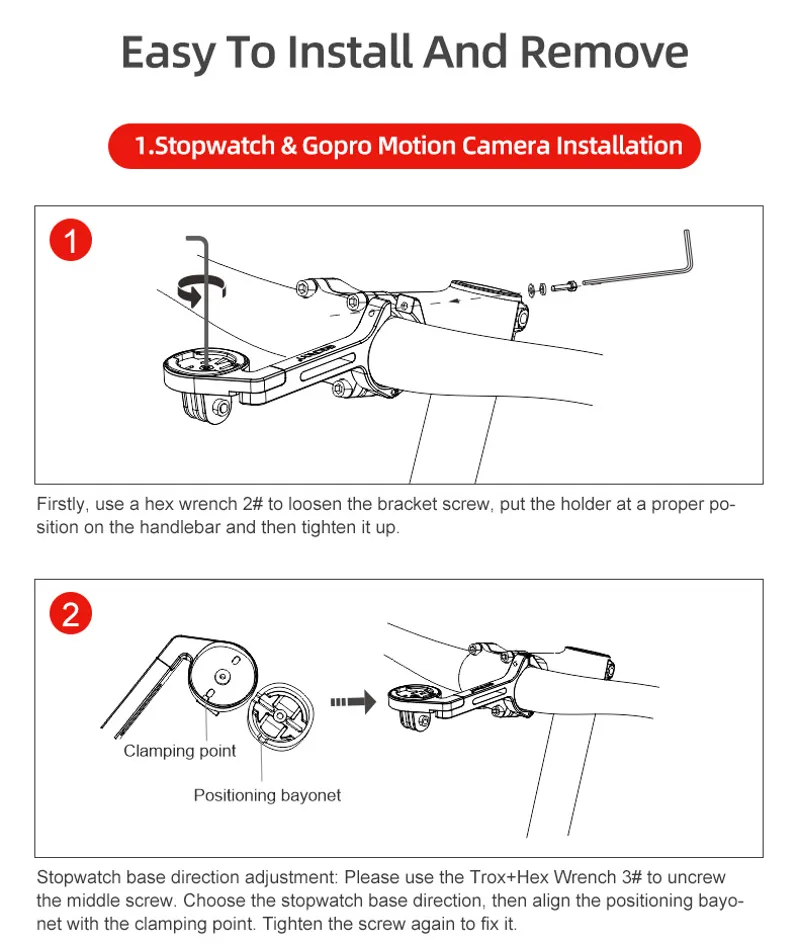 Easy To Install And Remove

1.Stopwatch & Gopro Motion Camera Installation

1

Firstly, use a hex wrench 2# to loosen the bracket screw, put the holder at a proper position on the handlebar and then tighten it up.

2

Clamping point

Positioning bayonet

Stopwatch base direction adjustment: Please use the Trox+Hex Wrench 3# to uncrew the middle screw. Choose the stopwatch base direction, then align the positioning bayonet with the clamping point. Tighten the screw again to fix it.